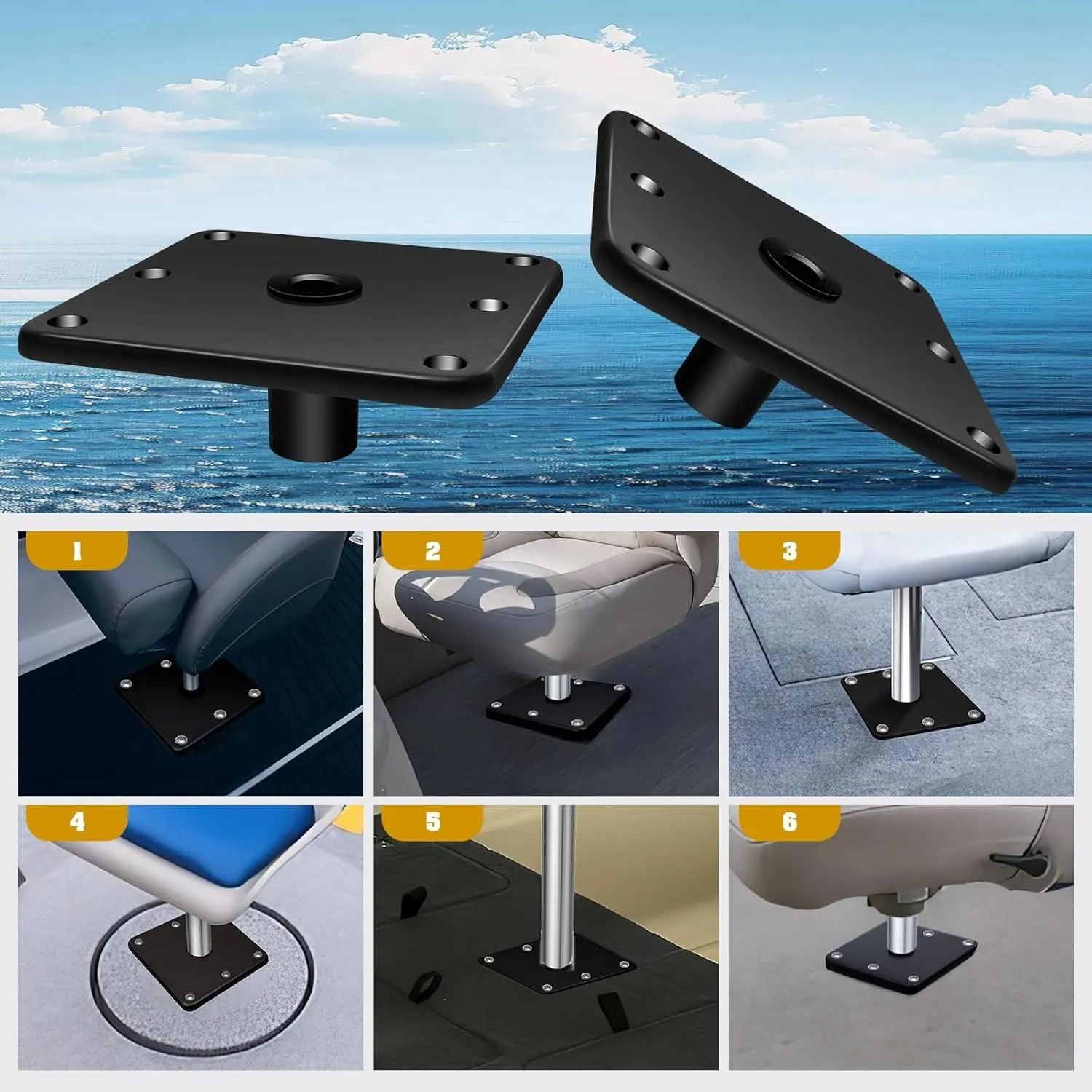 1

2

3

4

5

6