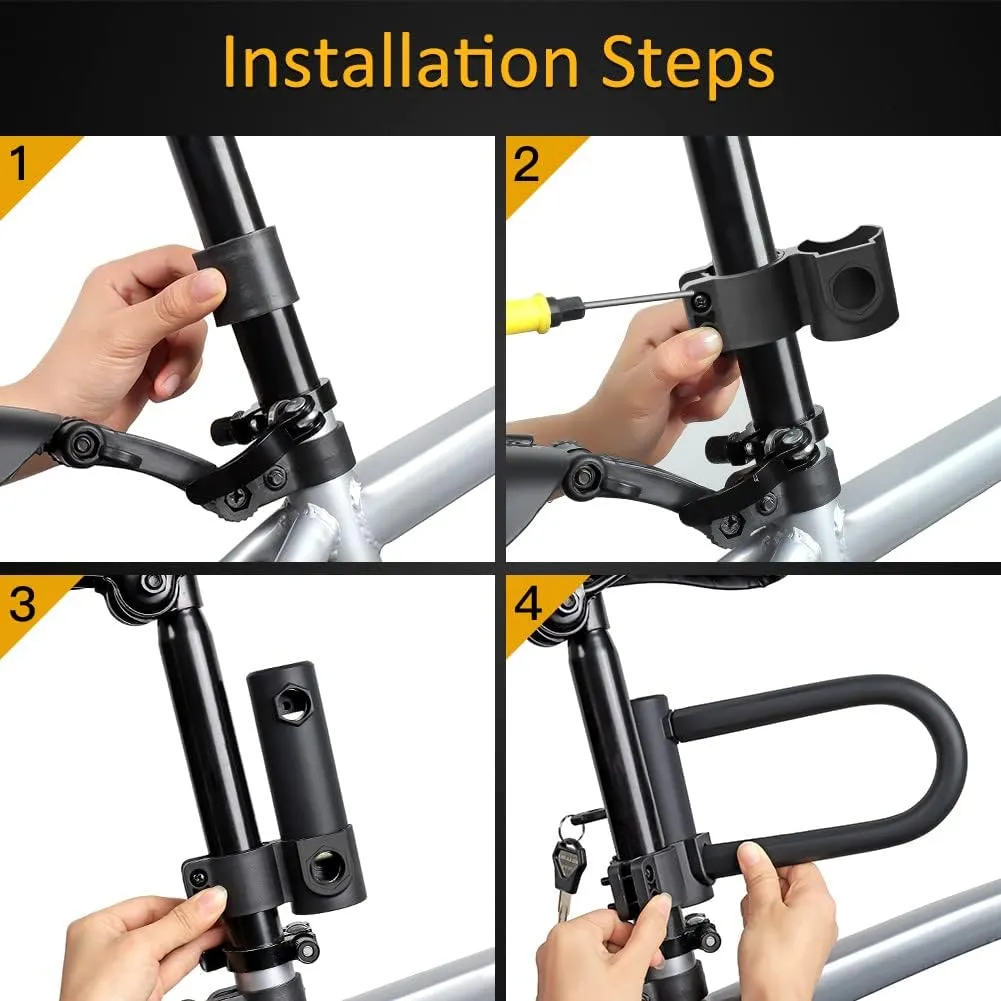 Installation Steps

1

2

3

4